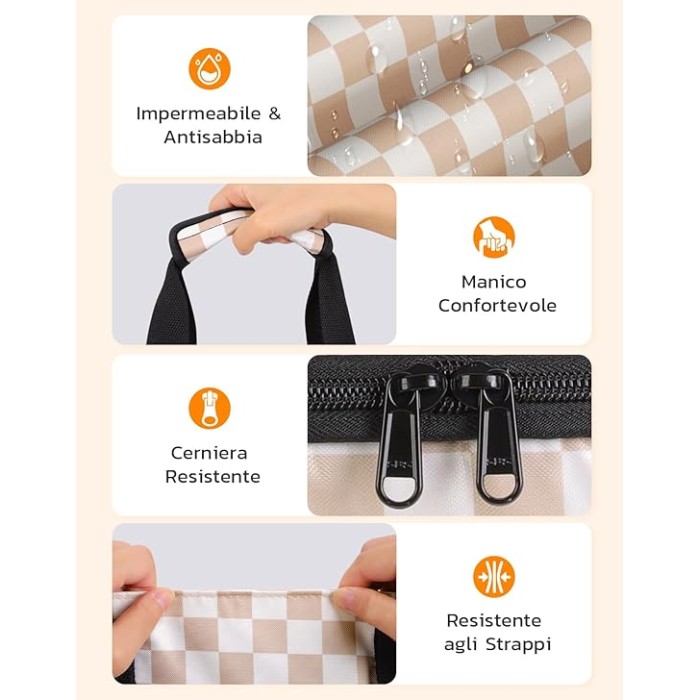 Impermeabile & Antisabbia

Manico Confortevole

Cerniera Resistente

Resistente agli Strappi